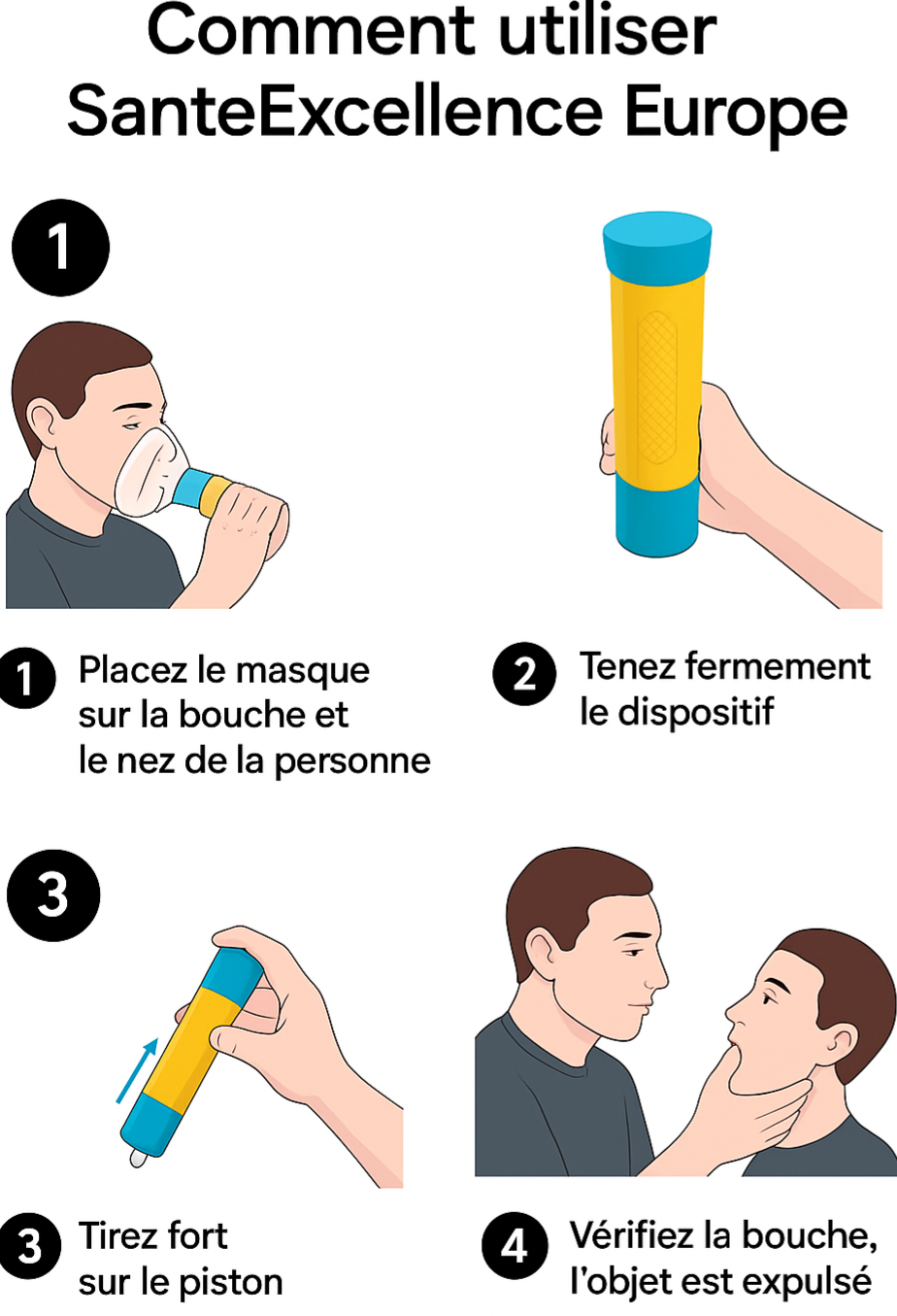 Comment utiliser SanteExcellence Europe

1

1 Placez le masque sur la bouche et le nez de la personne

2 Tenez fermement le dispositif

3

3 Tirez fort sur le piston

4 Vérifiez la bouche, l'objet est expulsé